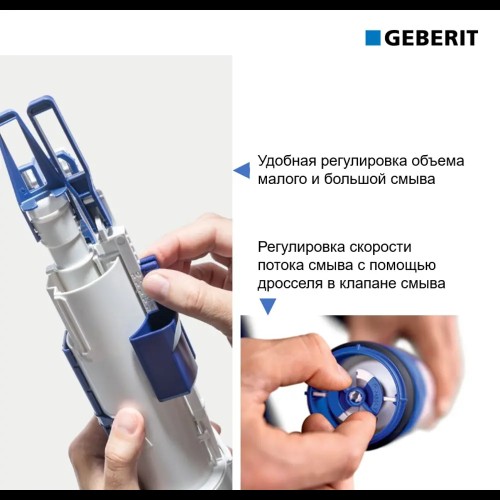 GEBERIT

Удобная регулировка объема малого и большой смыва

Регулировка скорости потока смыва с помощью дросселя в клапане смыва