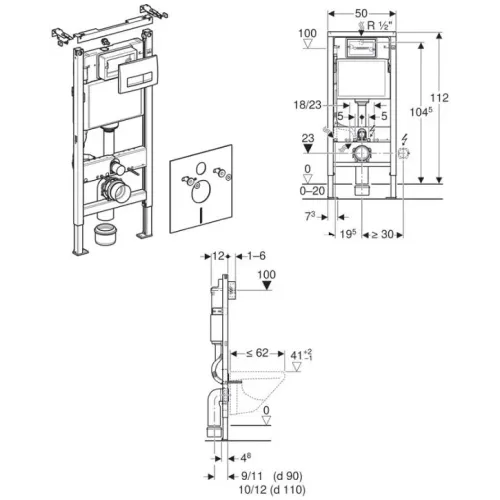 50
R ½"
100
112
$104^5$
18/23
5
5
23
0
0–20
$7^3$
$19^5$
≥ 30
12
1–6
100
≤ 62
$41^{+2}_{-1}$
0
$4^8$
9/11 (d 90)
10/12 (d 110)